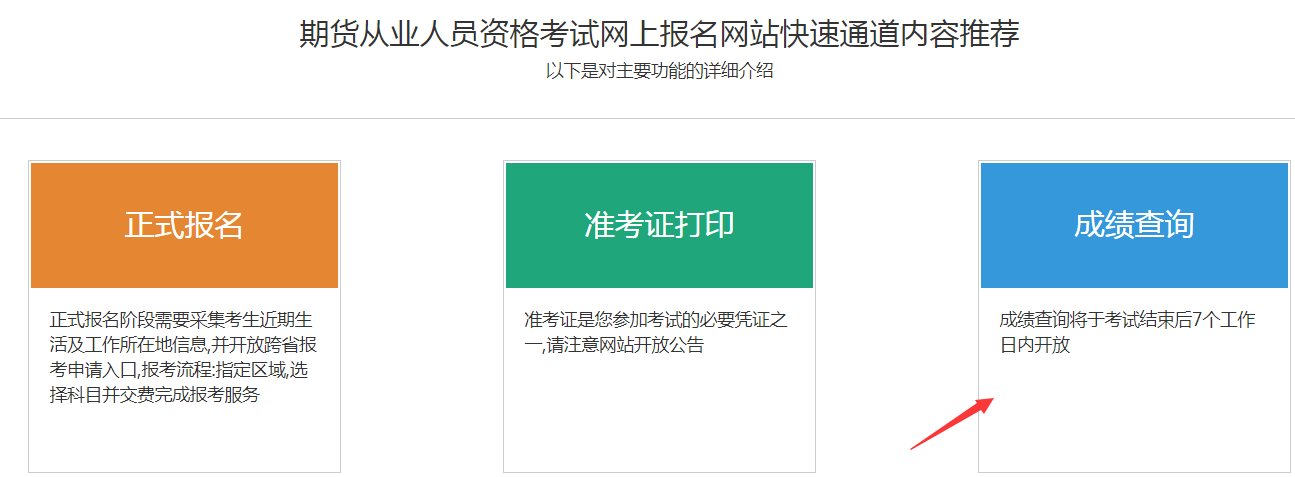 期货从业人员资格考试网上报名网站快速通道内容推荐
以下是对主要功能的详细介绍

正式报名

正式报名阶段需要采集考生近期生活及工作所在地信息,并开放跨省报考申请入口,报考流程:指定区域,选择科目并交费完成报考服务

准考证打印

准考证是您参加考试的必要凭证之一,请注意网站开放公告

成绩查询

成绩查询将于考试结束后7个工作日内开放